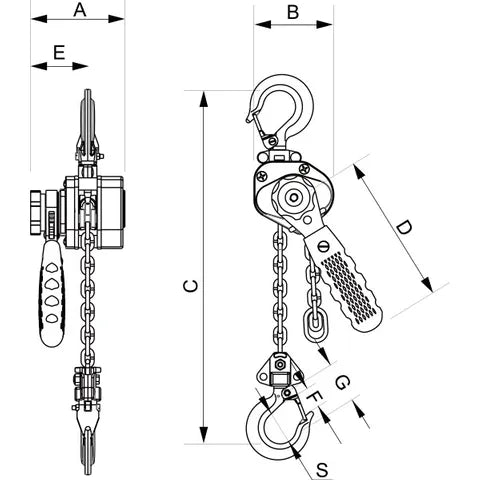 A
E
B
C
D
G
F
S